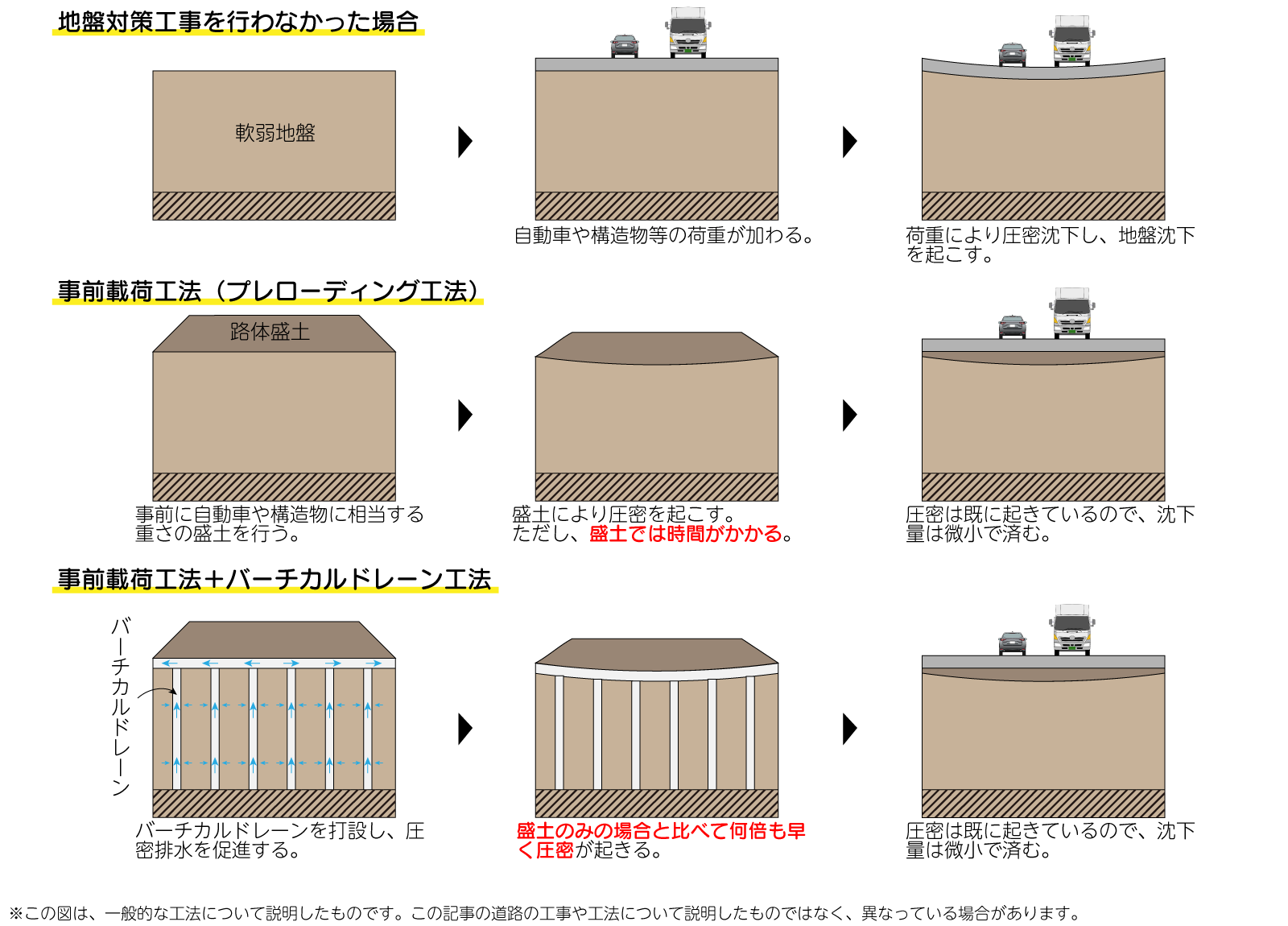 地盤対策工事を行わなかった場合

軟弱地盤

自動車や構造物等の荷重が加わる。

荷重により圧密沈下し、地盤沈下を起こす。

事前載荷工法（プレローディング工法）

路体盛土

事前に自動車や構造物に相当する重さの盛土を行う。

盛土により圧密を起こす。
ただし、盛土では時間がかかる。

圧密は既に起きているので、沈下量は微小で済む。

事前載荷工法＋バーチカルドレーン工法

バーチカルドレーン

バーチカルドレーンを打設し、圧密排水を促進する。

盛土のみの場合と比べて何倍も早く圧密が起きる。

圧密は既に起きているので、沈下量は微小で済む。

※この図は、一般的な工法について説明したものです。この記事の道路の工事や工法について説明したものではなく、異なっている場合があります。